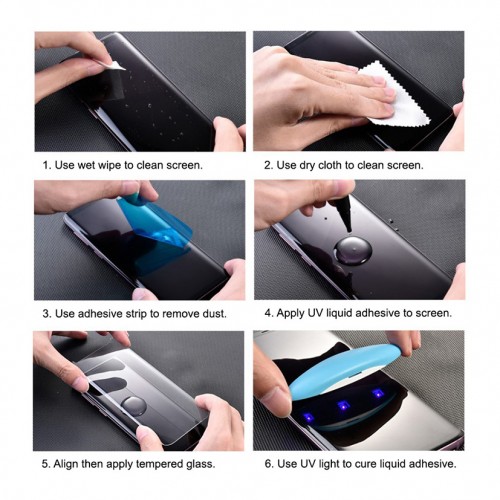 1. Use wet wipe to clean screen.

2. Use dry cloth to clean screen.

3. Use adhesive strip to remove dust.

4. Apply UV liquid adhesive to screen.

5. Align then apply tempered glass.

6. Use UV light to cure liquid adhesive.